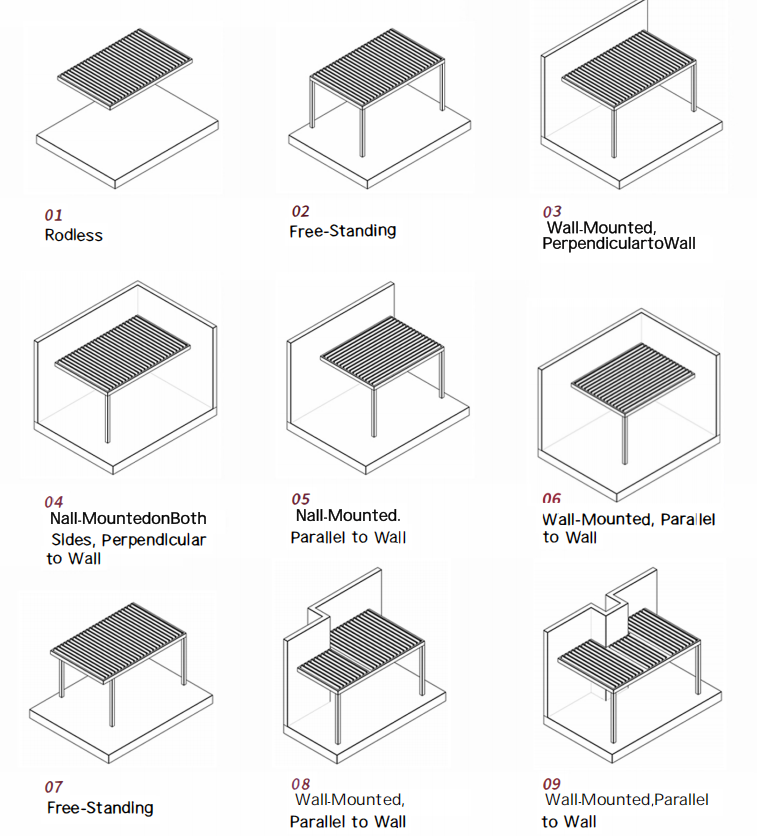 01
Rodless

02
Free-Standing

03
Wall-Mounted, PerpendiculartoWall

04
Nall-MountedonBoth Sldes, Perpendlcular to Wall

05
Nall-Mounted. Parallel to Wall

06
Wall-Mounted, Parallel to Wall

07
Free-Standlng

08
Wall-Mounted, Parallel to Wall

09
Wall-Mounted,Parallel to Wall