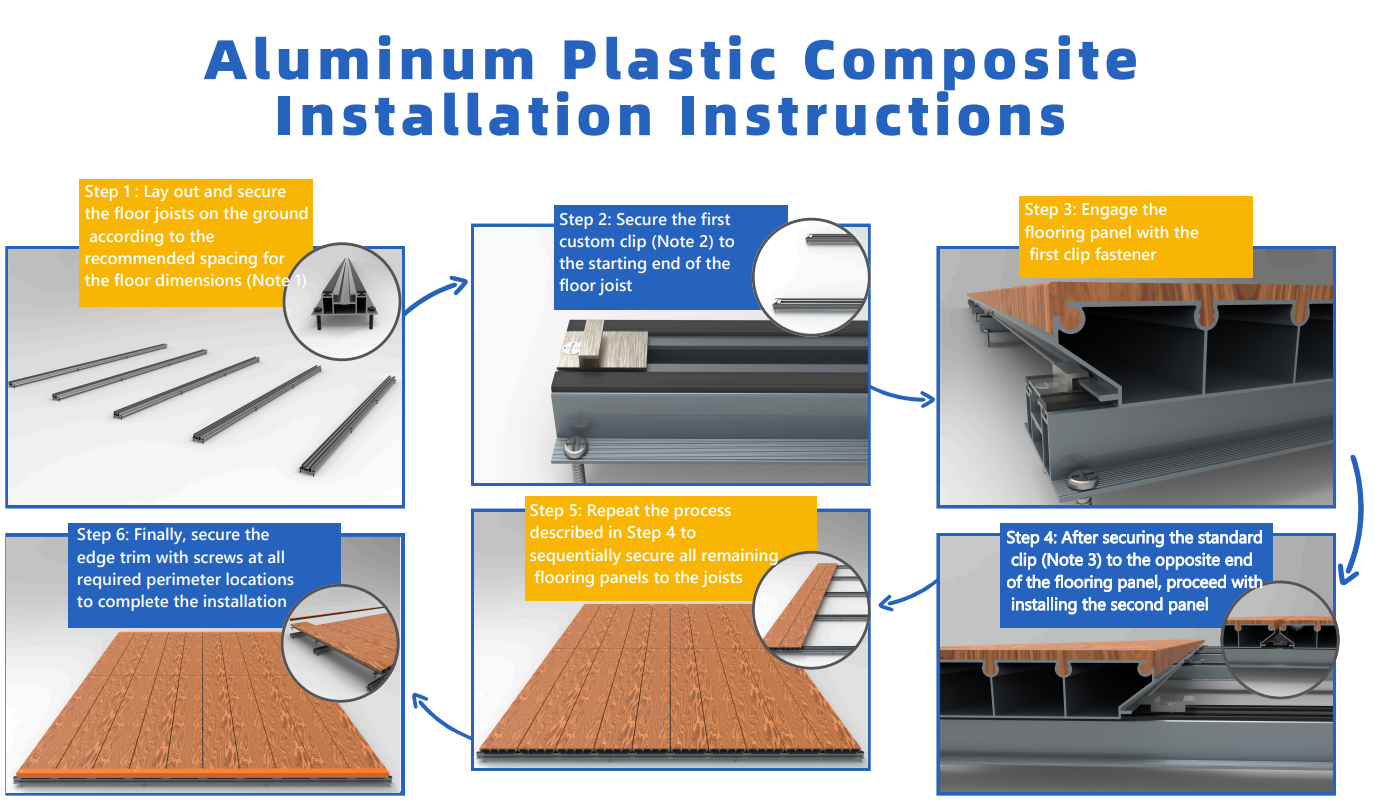 Aluminum Plastic Composite Installation Instructions

Step 1 : Lay out and secure the floor joists on the ground according to the recommended spacing for the floor dimensions (Note 1)

Step 2: Secure the first custom clip (Note 2) to the starting end of the floor joist

Step 3: Engage the flooring panel with the first clip fastener

Step 4: After securing the standard clip (Note 3) to the opposite end of the flooring panel, proceed with installing the second panel

Step 5: Repeat the process described in Step 4 to sequentially secure all remaining flooring panels to the joists

Step 6: Finally, secure the edge trim with screws at all required perimeter locations to complete the installation